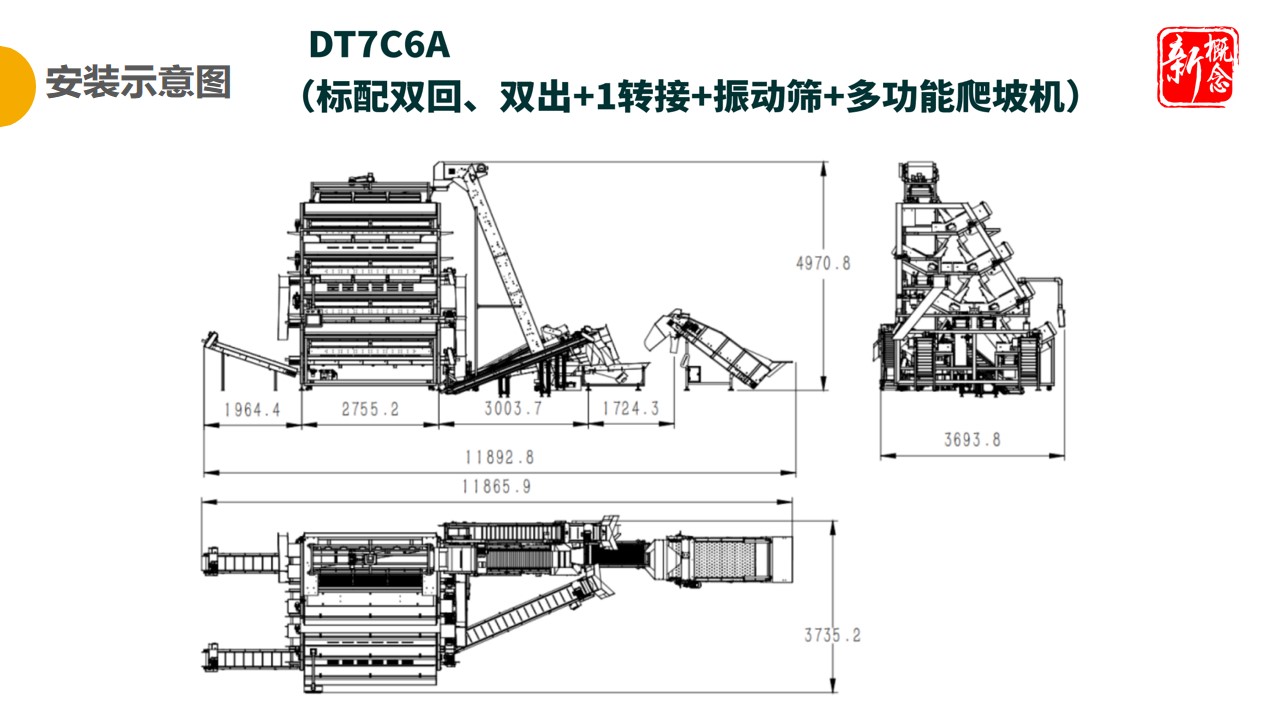 安装示意图

DT7C6A
（标配双回、双出+1转接+振动筛+多功能爬坡机）

新概念

4970.8

1964.4
2755.2
3003.7
1724.3

11892.8

3693.8

11865.9

3735.2